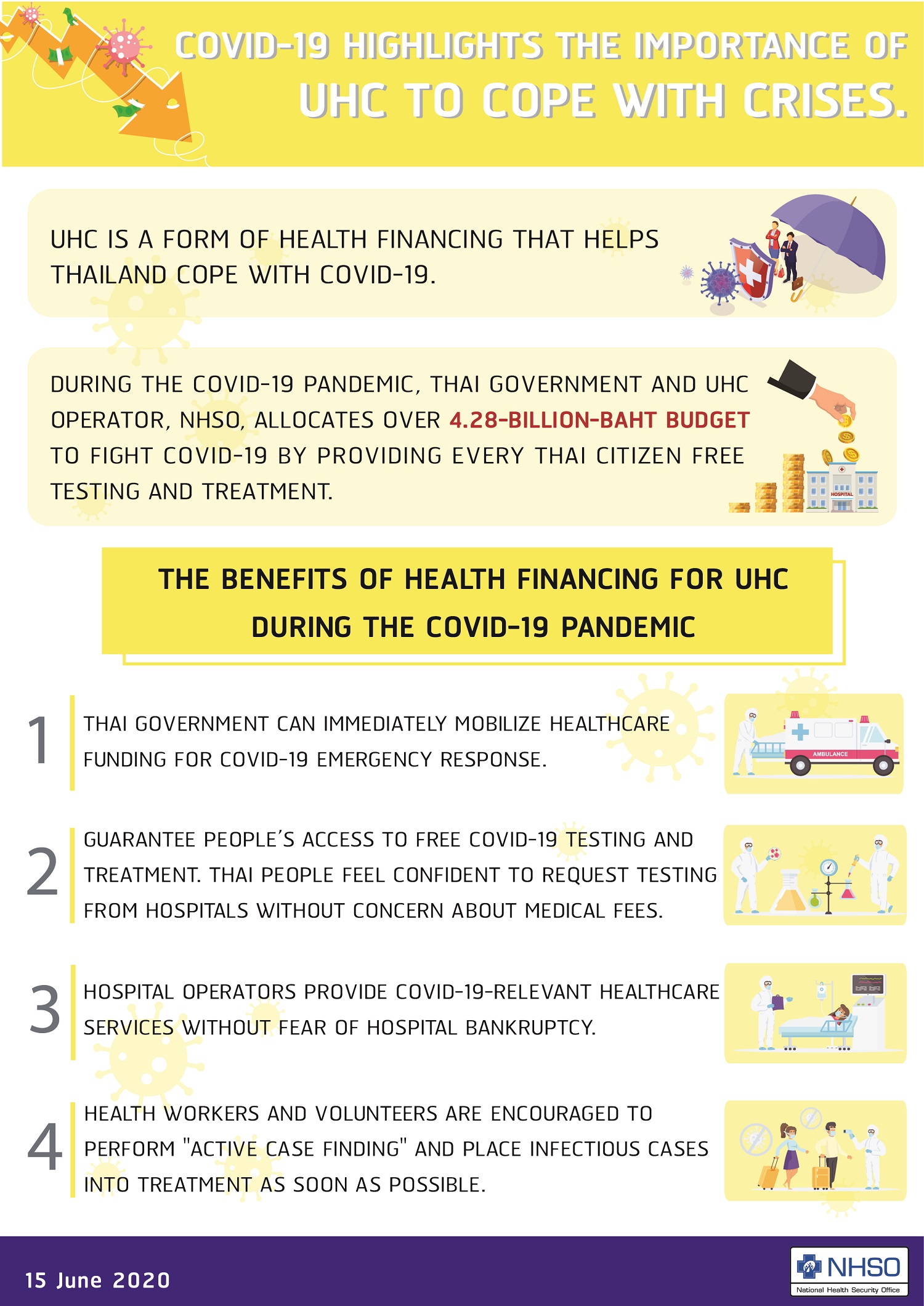 COVID-19 HIGHLIGHTS THE IMPORTANCE OF UHC TO COPE WITH CRISES.

UHC IS A FORM OF HEALTH FINANCING THAT HELPS THAILAND COPE WITH COVID-19.

DURING THE COVID-19 PANDEMIC, THAI GOVERNMENT AND UHC OPERATOR, NHSO, ALLOCATES OVER 4.28-BILLION-BAHT BUDGET TO FIGHT COVID-19 BY PROVIDING EVERY THAI CITIZEN FREE TESTING AND TREATMENT.

HOSPITAL

THE BENEFITS OF HEALTH FINANCING FOR UHC DURING THE COVID-19 PANDEMIC

1 THAI GOVERNMENT CAN IMMEDIATELY MOBILIZE HEALTHCARE FUNDING FOR COVID-19 EMERGENCY RESPONSE.

AMBULANCE

2 GUARANTEE PEOPLE'S ACCESS TO FREE COVID-19 TESTING AND TREATMENT. THAI PEOPLE FEEL CONFIDENT TO REQUEST TESTING FROM HOSPITALS WITHOUT CONCERN ABOUT MEDICAL FEES.

3 HOSPITAL OPERATORS PROVIDE COVID-19-RELEVANT HEALTHCARE SERVICES WITHOUT FEAR OF HOSPITAL BANKRUPTCY.

4 HEALTH WORKERS AND VOLUNTEERS ARE ENCOURAGED TO PERFORM "ACTIVE CASE FINDING" AND PLACE INFECTIOUS CASES INTO TREATMENT AS SOON AS POSSIBLE.

15 June 2020

NHSO
National Health Security Office